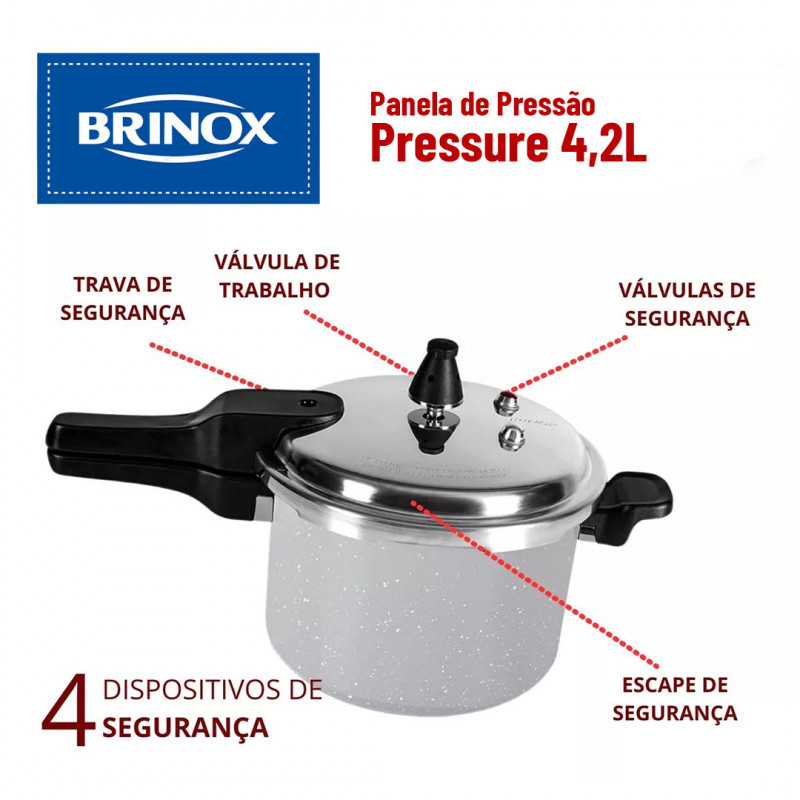 BRINOX

Panela de Pressão
Pressure 4,2L

TRAVA DE SEGURANÇA

VÁLVULA DE TRABALHO

VÁLVULAS DE SEGURANÇA

ESCAPE DE SEGURANÇA

4 DISPOSITIVOS DE SEGURANÇA